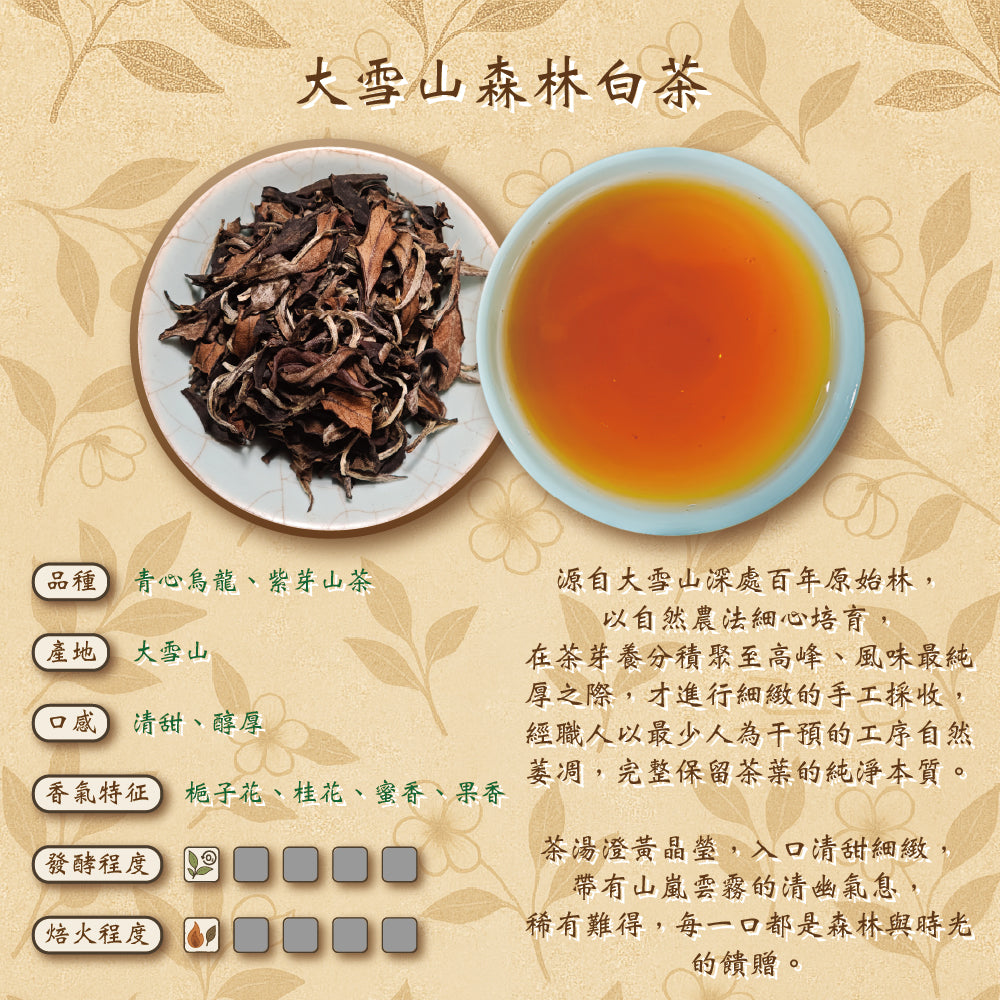 大雪山森林白茶

品種 青心烏龍、紫芽山茶

產地 大雪山

口感 清甜、醇厚

香氣特征 梔子花、桂花、蜜香、果香

發酵程度

焙火程度

源自大雪山深處百年原始林，以自然農法細心培育，在茶芽養分積聚至高峰、風味最純厚之際，才進行細緻的手工採收，經職人以最少人為干預的工序自然萎凋，完整保留茶葉的純淨本質。

茶湯澄黃晶瑩，入口清甜細緻，帶有山嵐雲霧的清幽氣息，稀有難得，每一口都是森林與時光的饋贈。